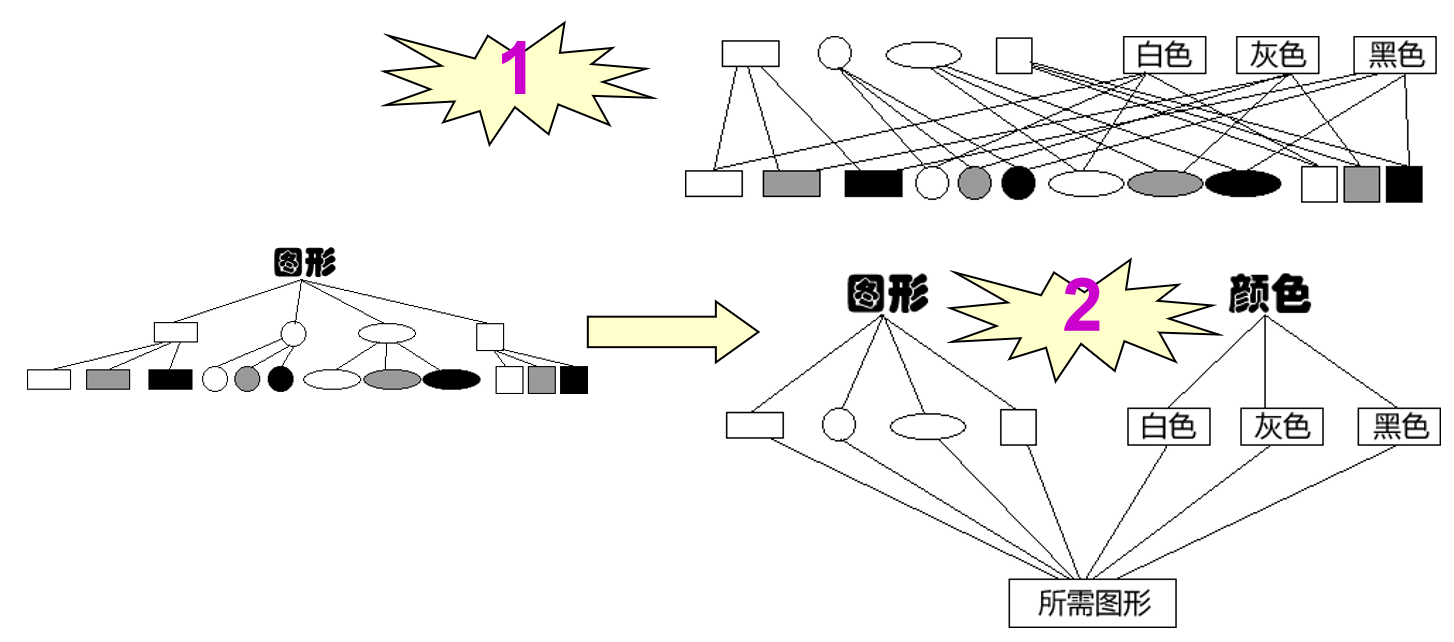 1

白色 灰色 黑色

图形

图形

2

颜色

白色 灰色 黑色

所需图形